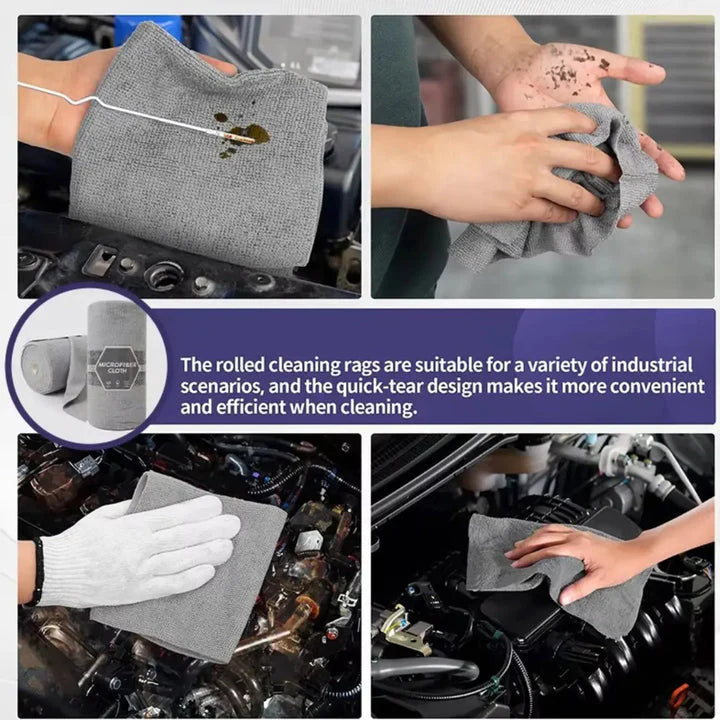 MICROFIBER CLOTH

The rolled cleaning rags are suitable for a variety of industrial scenarios, and the quick-tear design makes it more convenient and efficient when cleaning.