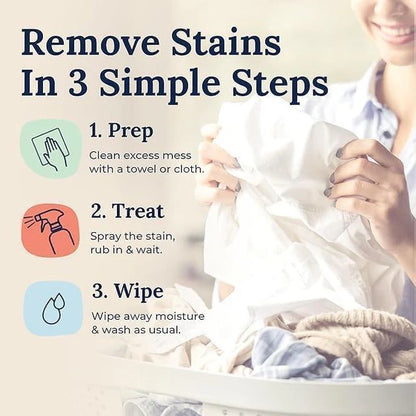 Remove Stains In 3 Simple Steps

1. Prep

Clean excess mess with a towel or cloth.

2. Treat

Spray the stain, rub in & wait.

3. Wipe

Wipe away moisture & wash as usual.